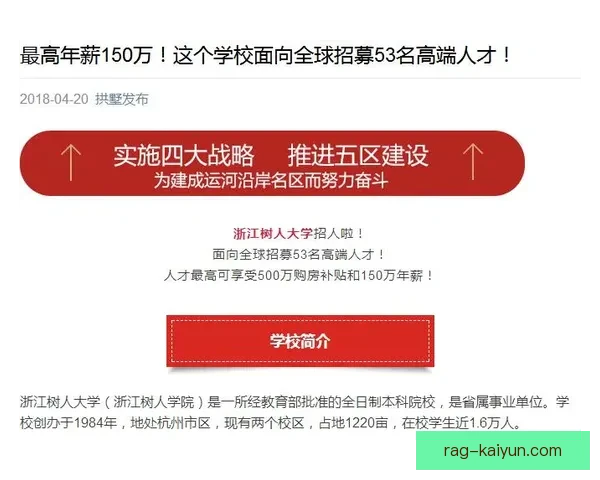 最高年薪150万！这个学校面向全球招募53名高端人才！

2018-04-20 拱墅发布

实施四大战略 推进五区建设
为建成运河沿岸名区而努力奋斗

浙江树人大学招人啦！
面向全球招募53名高端人才！
人才最高可享受500万购房补贴和150万年薪！

学校简介

浙江树人大学（浙江树人学院）是一所经教育部批准的全日制本科院校，是省属事业单位。学校创办于1984年，地处杭州市区，现有两个校区，占地1220亩，在校学生近1.6万人。

rag-kaiyun.com